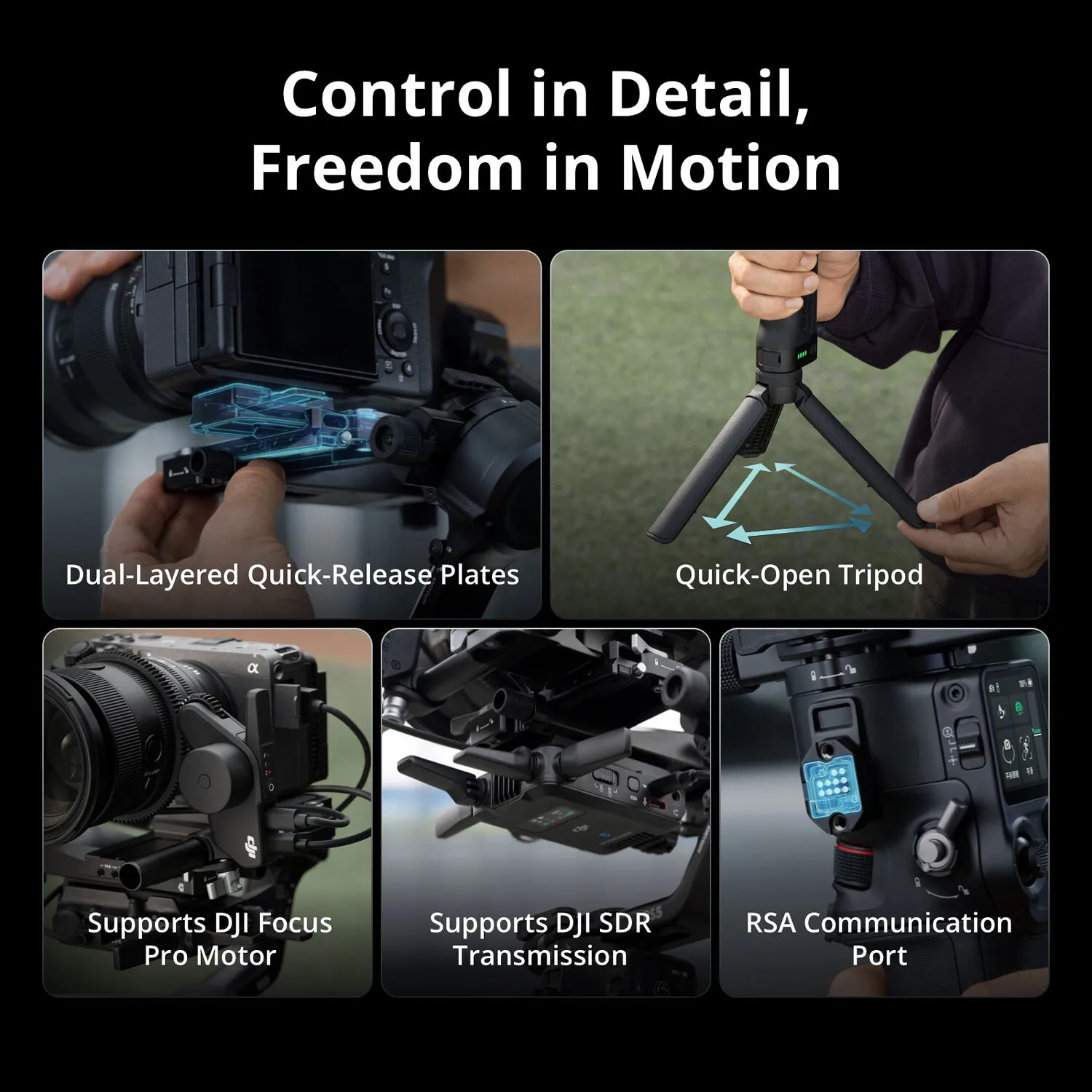 Control in Detail,
Freedom in Motion

Dual-Layered Quick-Release Plates

Quick-Open Tripod

Supports DJI Focus Pro Motor

Supports DJI SDR Transmission

RSA Communication Port